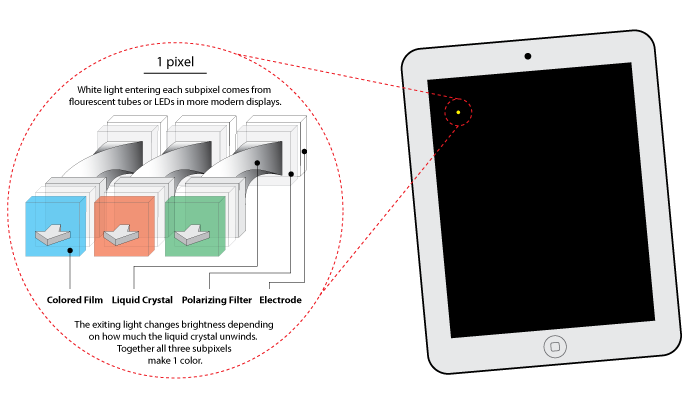 1 pixel

White light entering each subpixel comes from flourescent tubes or LEDs in more modern displays.

Colored Film Liquid Crystal Polarizing Filter Electrode

The exiting light changes brightness depending on how much the liquid crystal unwinds. Together all three subpixels make 1 color.